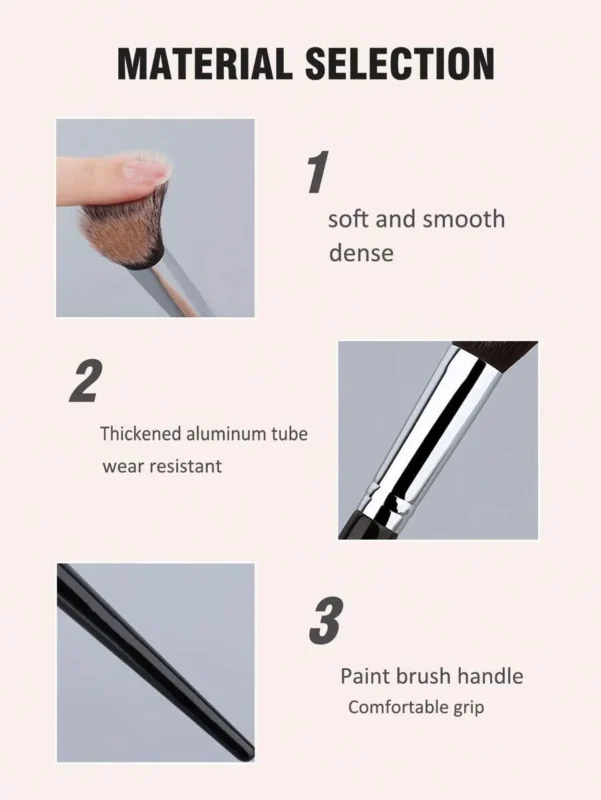 MATERIAL SELECTION

1

soft and smooth
dense

2

Thickened aluminum tube
wear resistant

3

Paint brush handle
Comfortable grip